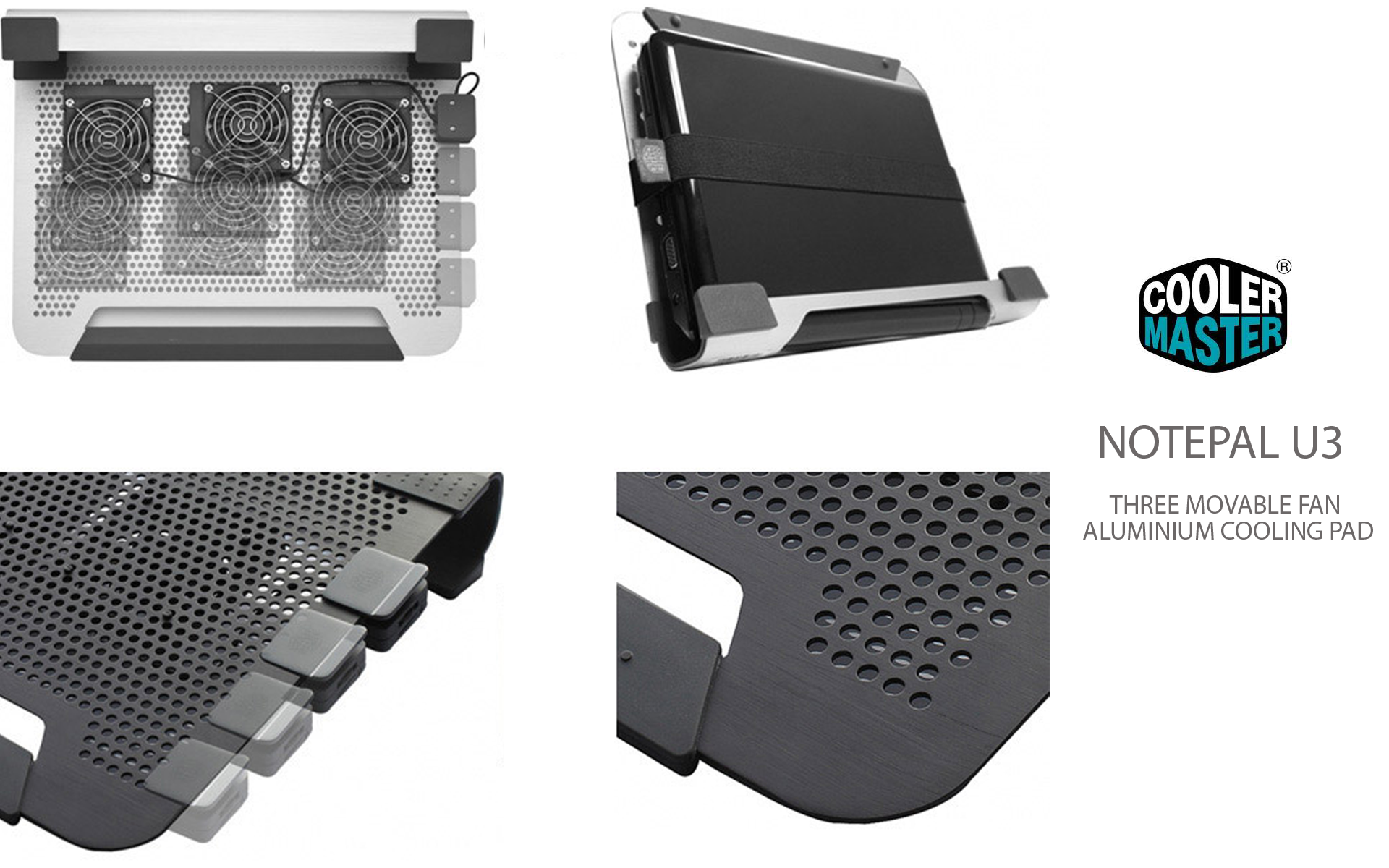 COOLER MASTER ®

NOTEPAL U3

THREE MOVABLE FAN ALUMINIUM COOLING PAD